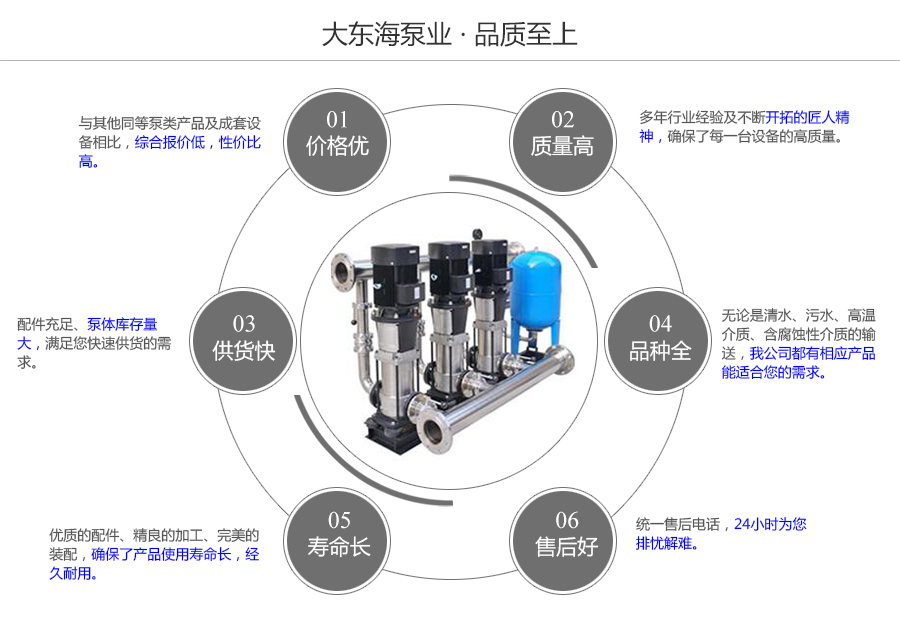 大东海泵业 · 品质至上

01
价格优

与其他同等泵类产品及成套设备相比，综合报价低，性价比高。

02
质量高

多年行业经验及不断开拓的匠人精神，确保了每一台设备的高质量。

03
供货快

配件充足、泵体库存量大，满足您快速供货的需求。

04
品种全

无论是清水、污水、高温介质、含腐蚀性介质的输送，我公司都有相应产品能适合您的需求。

05
寿命长

优质的配件、精良的加工、完美的装配，确保了产品使用寿命长，经久耐用。

06
售后好

统一售后电话，24小时为您排忧解难。